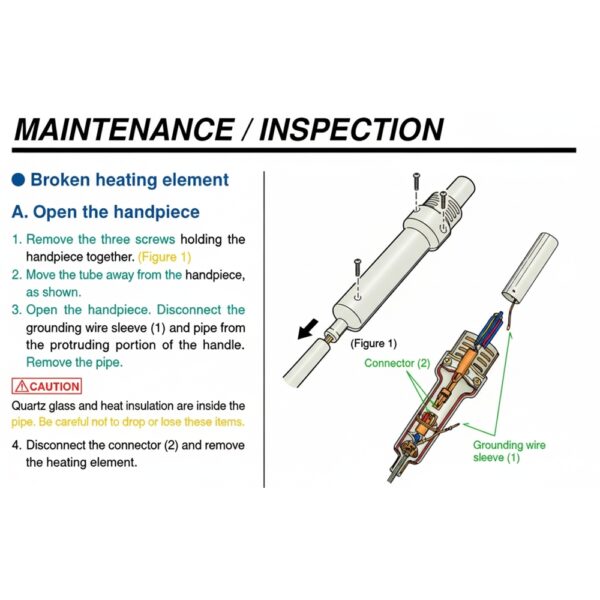 MAINTENANCE / INSPECTION

● Broken heating element

A. Open the handpiece

1. Remove the three screws holding the handpiece together. (Figure 1)
2. Move the tube away from the handpiece, as shown.
3. Open the handpiece. Disconnect the grounding wire sleeve (1) and pipe from the protruding portion of the handle. Remove the pipe.

⚠CAUTION

Quartz glass and heat insulation are inside the pipe. Be careful not to drop or lose these items.

4. Disconnect the connector (2) and remove the heating element.

(Figure 1)

Connector (2)

Grounding wire sleeve (1)